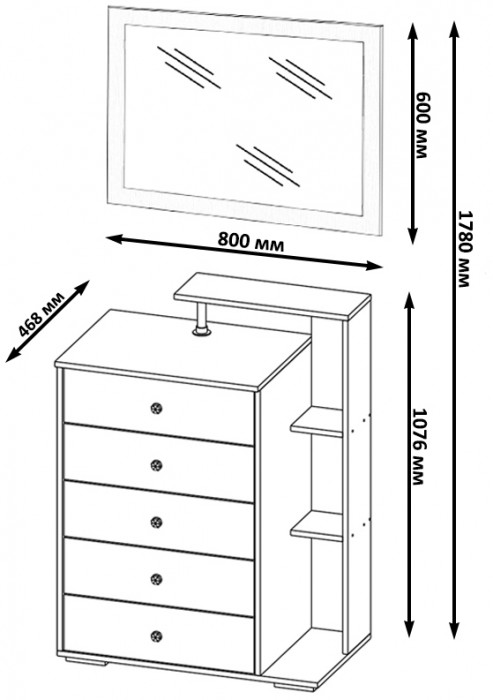 600 мм

1780 мм

800 мм

468 мм

1076 мм