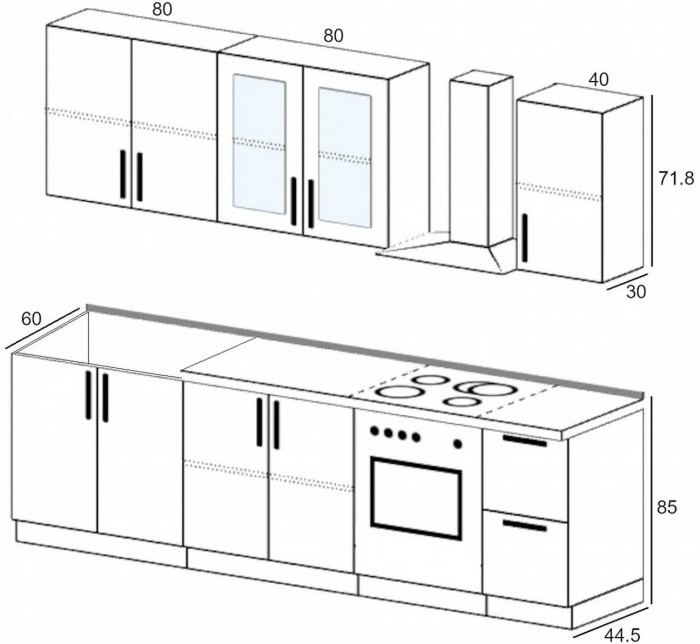 80
80
40
71.8
30
60
85
44.5