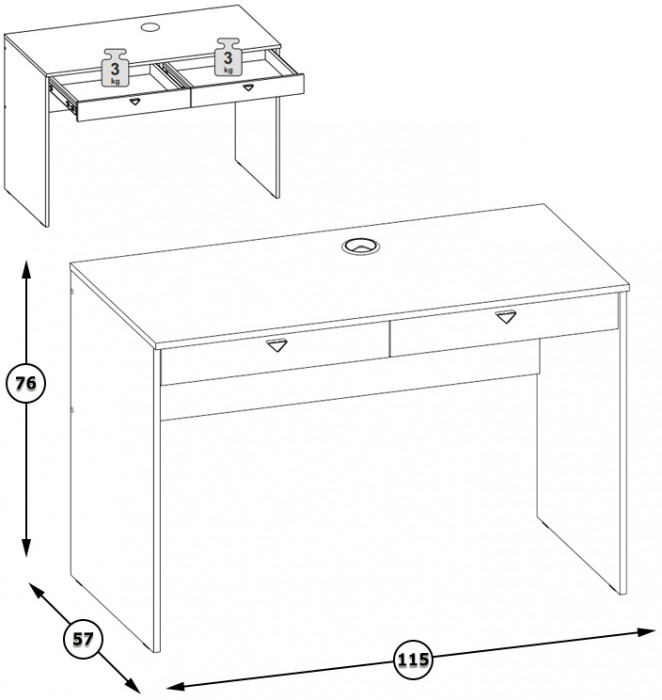 3 kg

3 kg

76

57

115