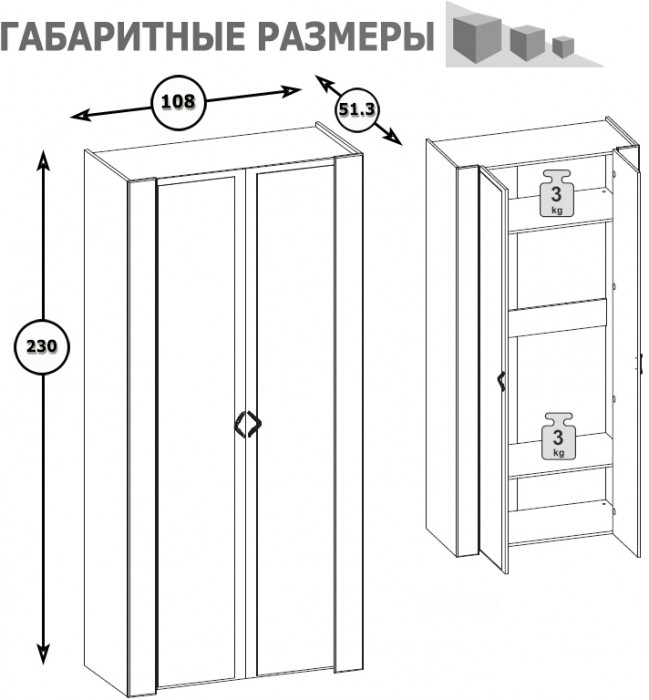 ГАБАРИТНЫЕ РАЗМЕРЫ

108

51.3

230

3
kg

3
kg