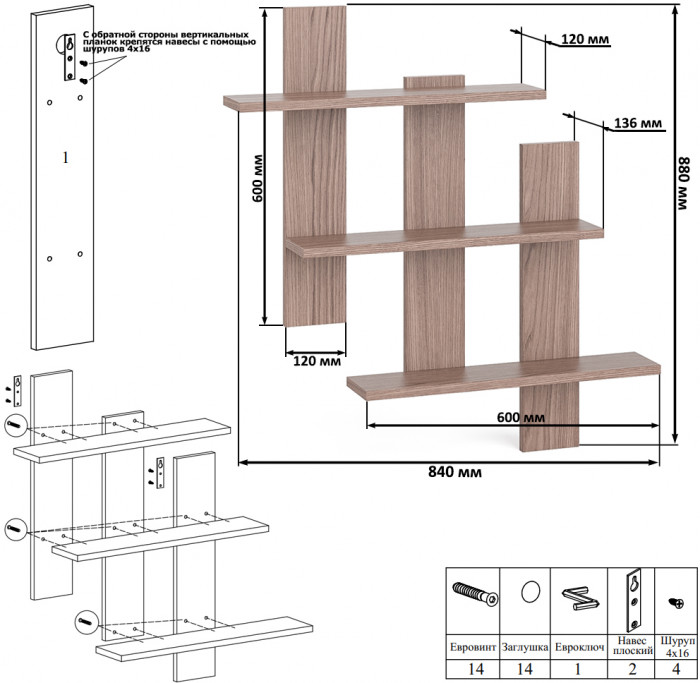 С обратной стороны вертикальных планок крепятся навесы с помощью шурупов 4х16

1

120 мм

136 мм

600 мм

880 мм

120 мм

600 мм

840 мм

| Евровинт | Заглушка | Евроключ | Навес плоский | Шуруп 4х16 |
|---|---|---|---|---|
| 14 | 14 | 1 | 2 | 4 |